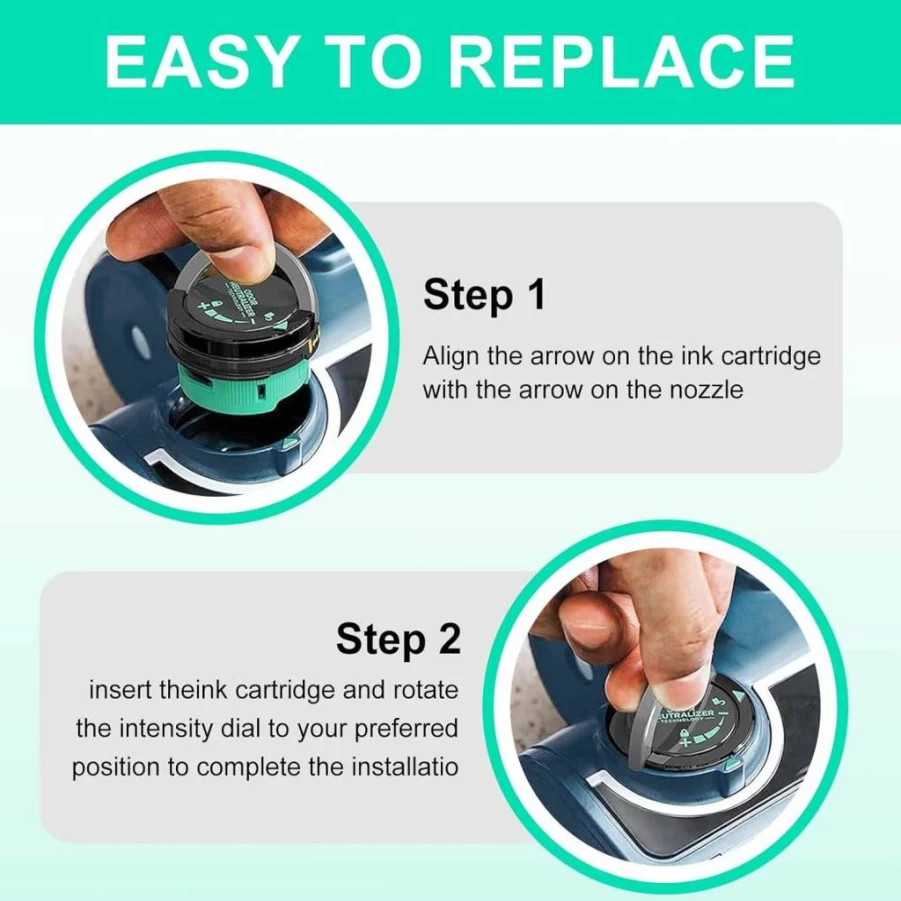 EASY TO REPLACE

ODOR NEUTRALIZER TECHNOLOGY

Step 1

Align the arrow on the ink cartridge with the arrow on the nozzle

Step 2

insert theink cartridge and rotate the intensity dial to your preferred position to complete the installatio

NEUTRALIZER TECHNOLOGY