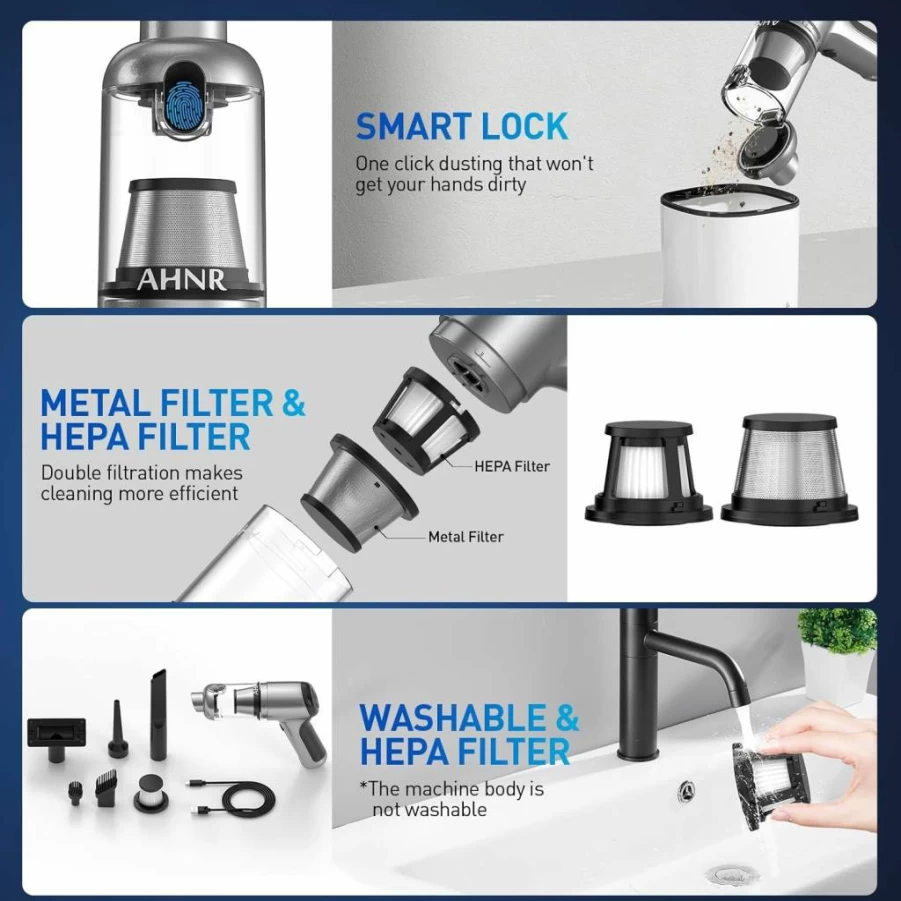 AHNR

SMART LOCK
One click dusting that won't get your hands dirty

METAL FILTER & HEPA FILTER
Double filtration makes cleaning more efficient

HEPA Filter

Metal Filter

WASHABLE & HEPA FILTER
*The machine body is not washable