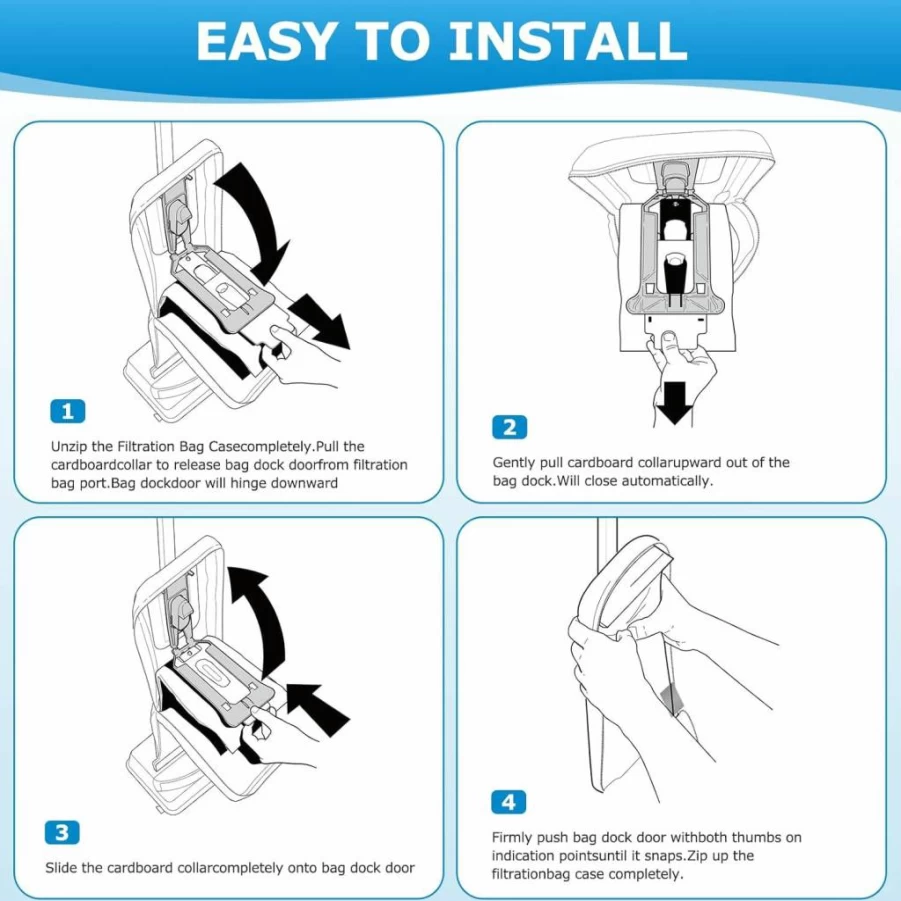 EASY TO INSTALL

1

Unzip the Filtration Bag Casecompletely.Pull the cardboardcollar to release bag dock doorfrom filtration bag port.Bag dockdoor will hinge downward

2

Gently pull cardboard collarupward out of the bag dock.Will close automatically.

3

Slide the cardboard collarcompletely onto bag dock door

4

Firmly push bag dock door withboth thumbs on indication pointsuntil it snaps.Zip up the filtrationbag case completely.